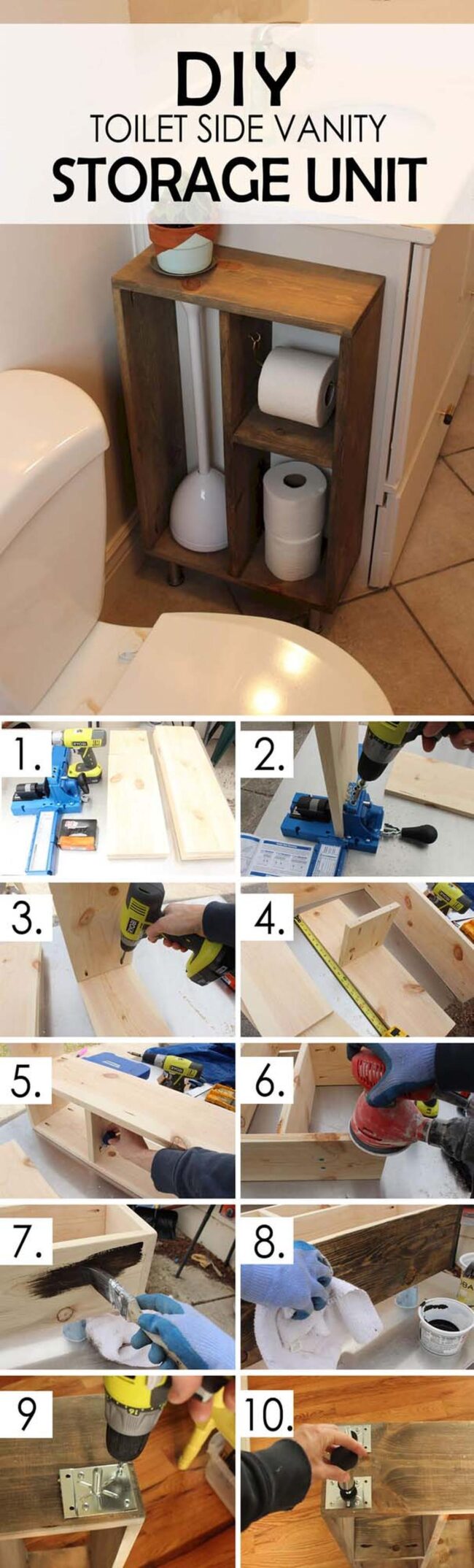 DIY
TOILET SIDE VANITY
STORAGE UNIT

1.

2.

3.

4.

5.

6.

7.

8.

9

10.