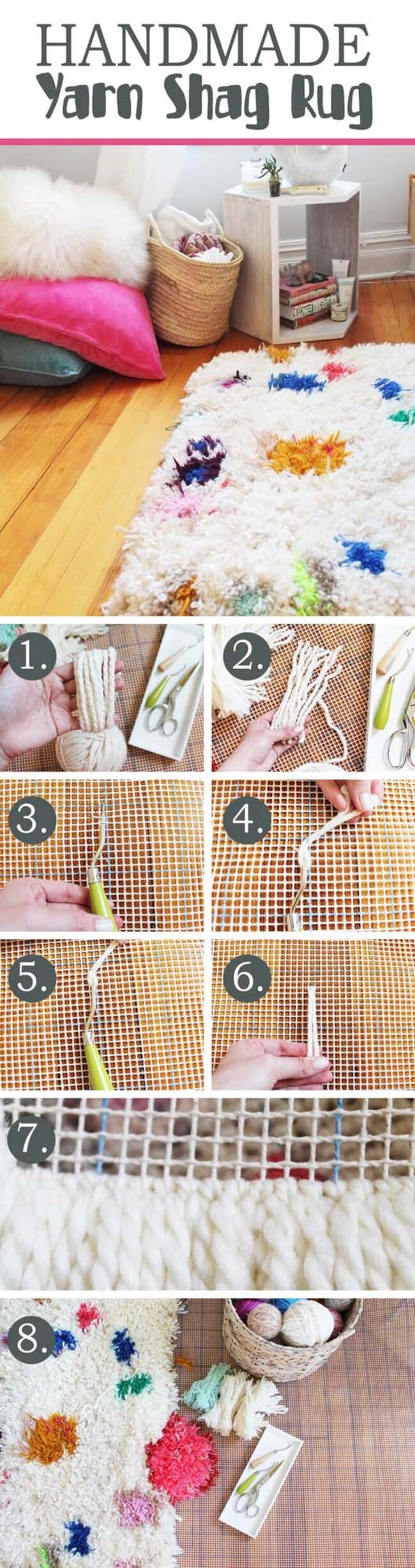 HANDMADE
Yarn Shag Rug

1.

2.

3.

4.

5.

6.

7.

8.