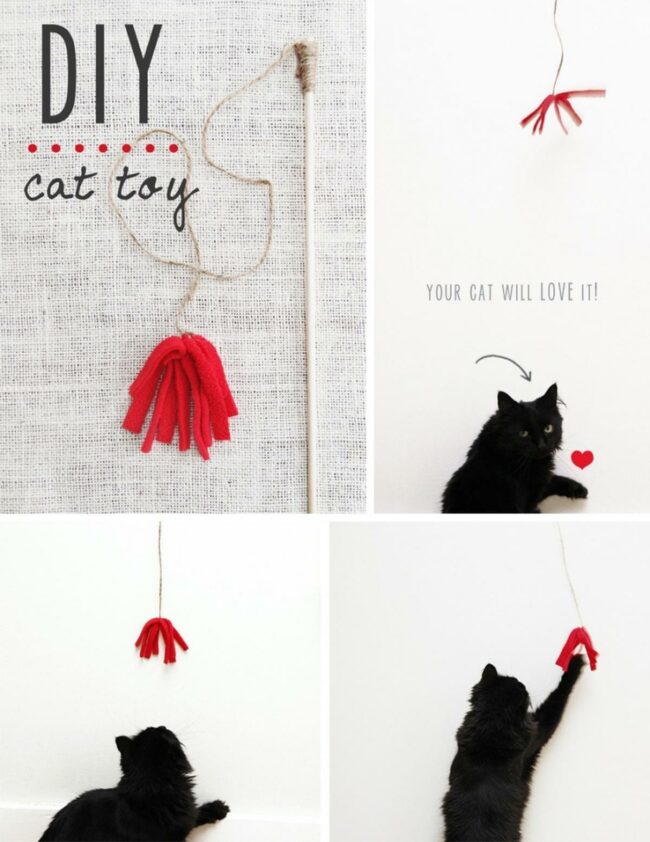 DIY

cat toy

YOUR CAT WILL LOVE IT!