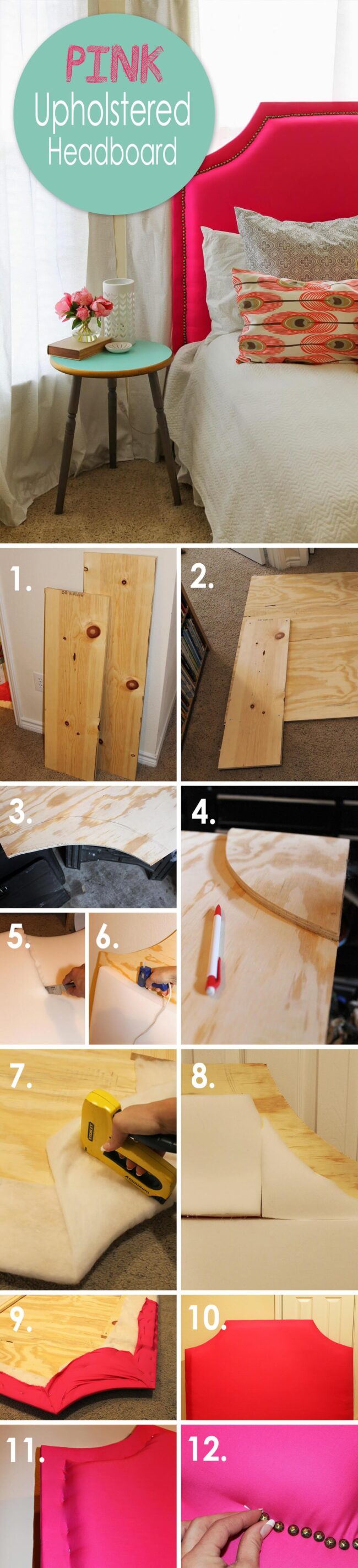 PINK
Upholstered
Headboard

1.

2.

3.

4.

5.

6.

7.

8.

9.

10.

11.

12.