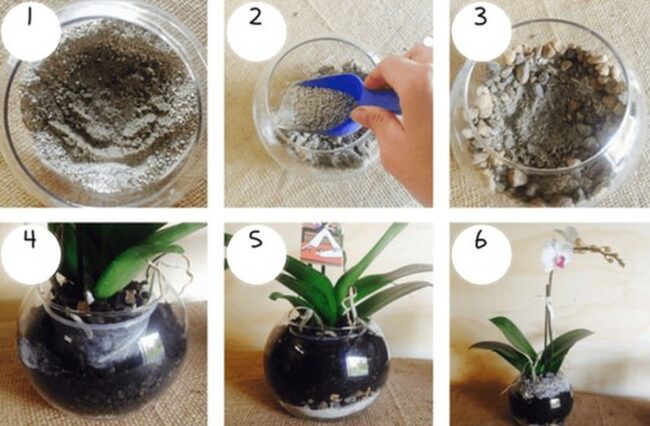 1

2

3

4

5

6